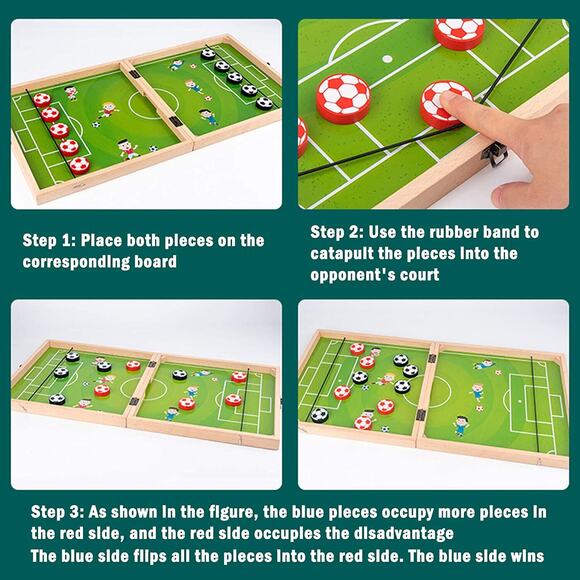 Step 1: Place both pieces on the corresponding board

Step 2: Use the rubber band to catapult the pieces into the opponent's court

Step 3: As shown in the figure, the blue pieces occupy more pieces in the red side, and the red side occupies the disadvantage

The blue side flips all the pieces into the red side. The blue side wins